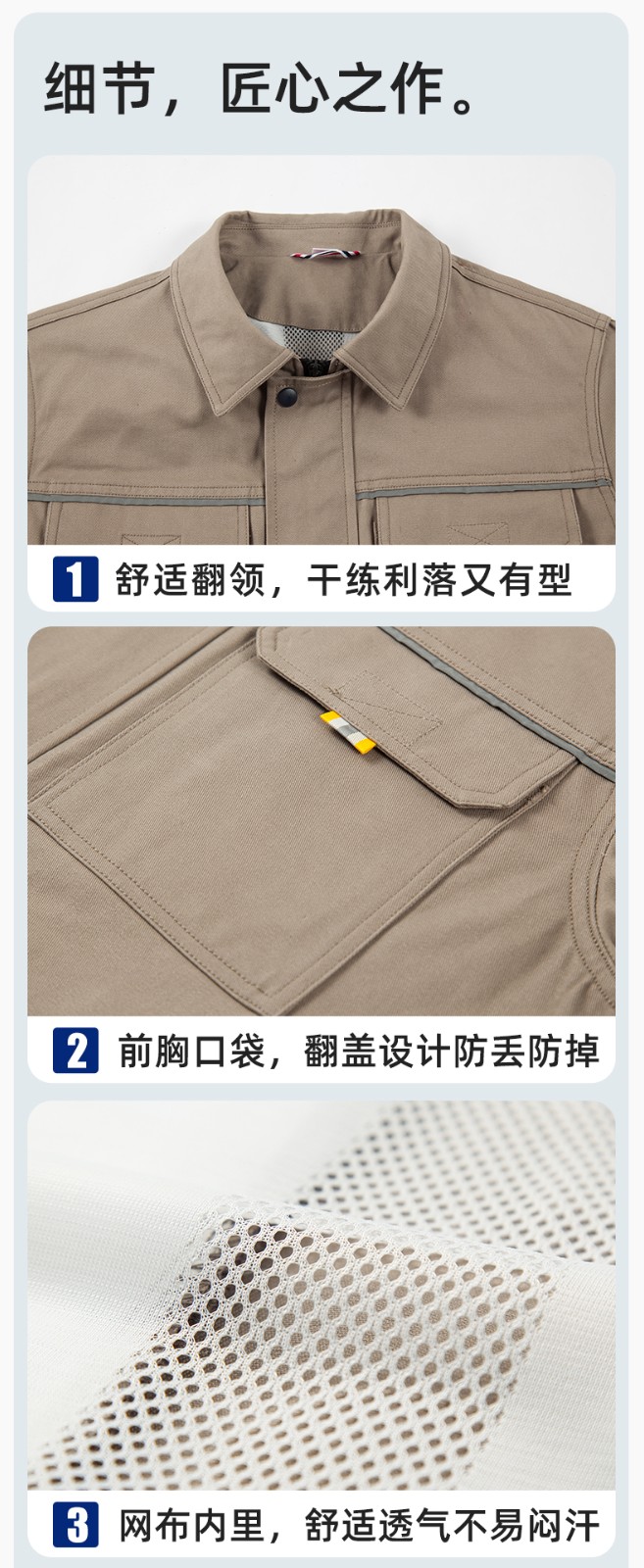 细节，匠心之作。

1 舒适翻领，干练利落又有型

2 前胸口袋，翻盖设计防丢防掉

3 网布内里，舒适透气不易闷汗